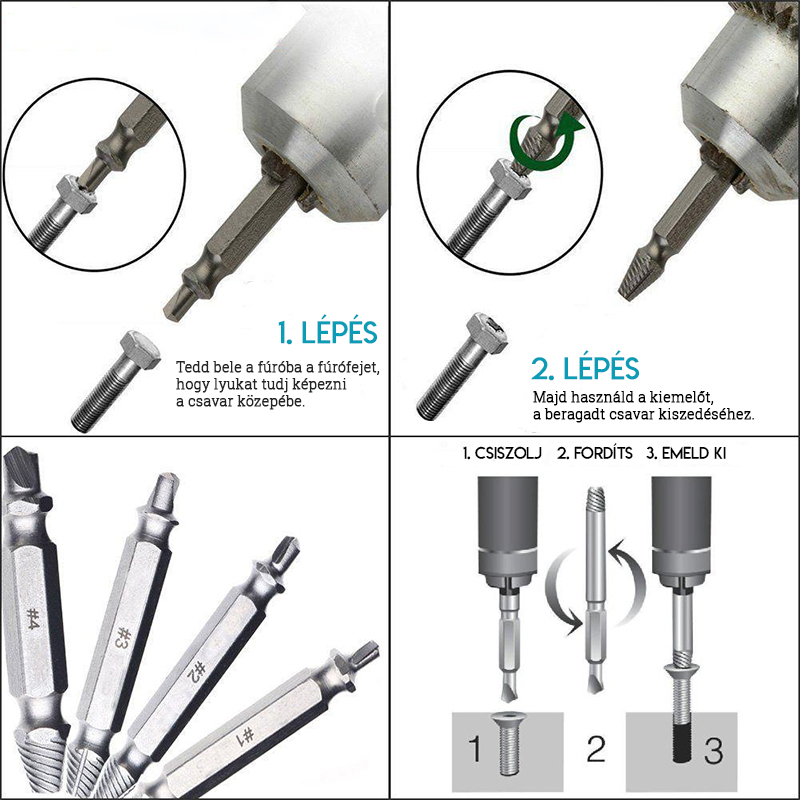 1. LÉPÉS

Tedd bele a fúróba a fúrófejet, hogy lyukat tudj képezni a csavar közepébe.

2. LÉPÉS

Majd használd a kiemelőt, a beragadt csavar kiszedéséhez.

#4

#3

#2

#1

1. CSISZOLJ 2. FORDÍTS 3. EMELD KI

1

2

3