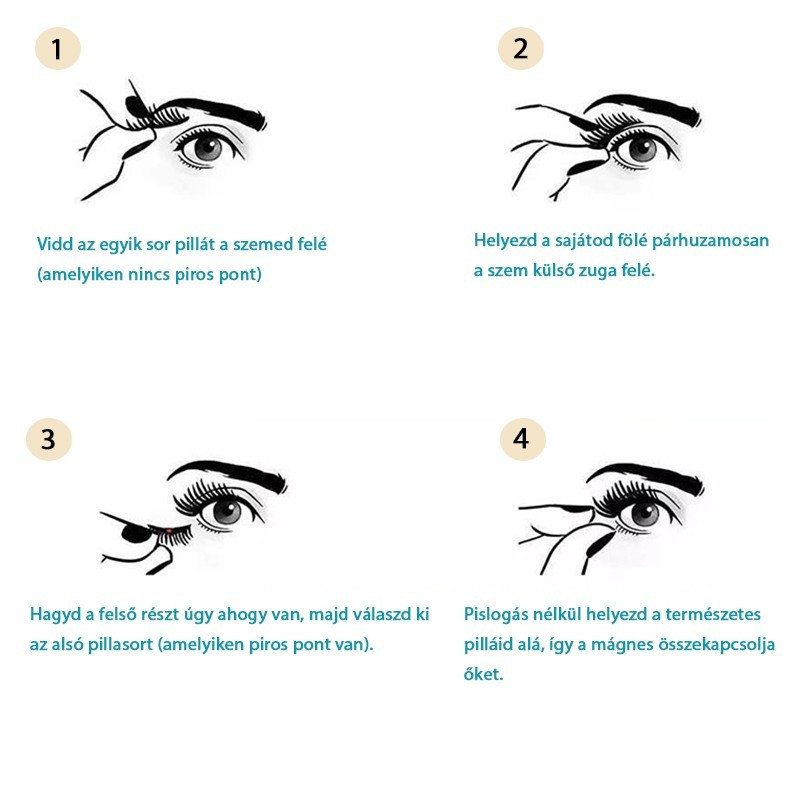 1

Vidd az egyik sor pillát a szemed felé (amelyiken nincs piros pont)

2

Helyezd a sajátod fölé párhuzamosan a szem külső zuga felé.

3

Hagyd a felső részt úgy ahogy van, majd válaszd ki az alsó pillasort (amelyiken piros pont van).

4

Pislogás nélkül helyezd a természetes pilláid alá, így a mágnes összekapcsolja őket.