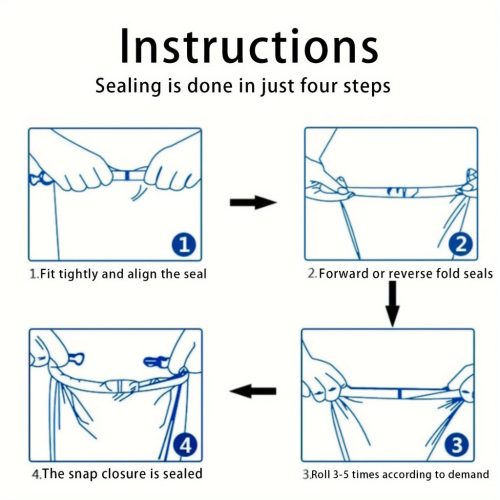 Instructions

Sealing is done in just four steps

1

1.Fit tightly and align the seal

2

2.Forward or reverse fold seals

3

3.Roll 3-5 times according to demand

4

4.The snap closure is sealed