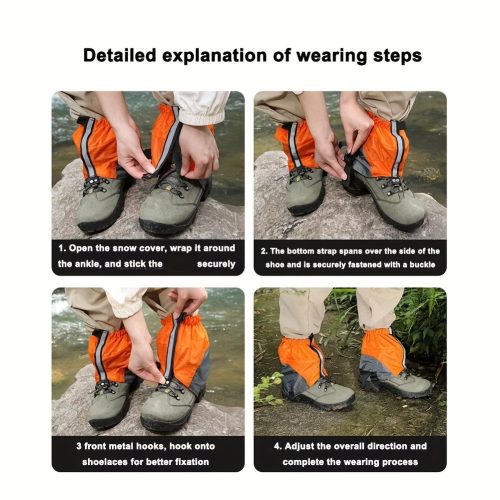 Detailed explanation of wearing steps

1. Open the snow cover, wrap it around the ankle, and stick the securely

2. The bottom strap spans over the side of the shoe and is securely fastened with a buckle

3 front metal hooks, hook onto shoelaces for better fixation

4. Adjust the overall direction and complete the wearing process