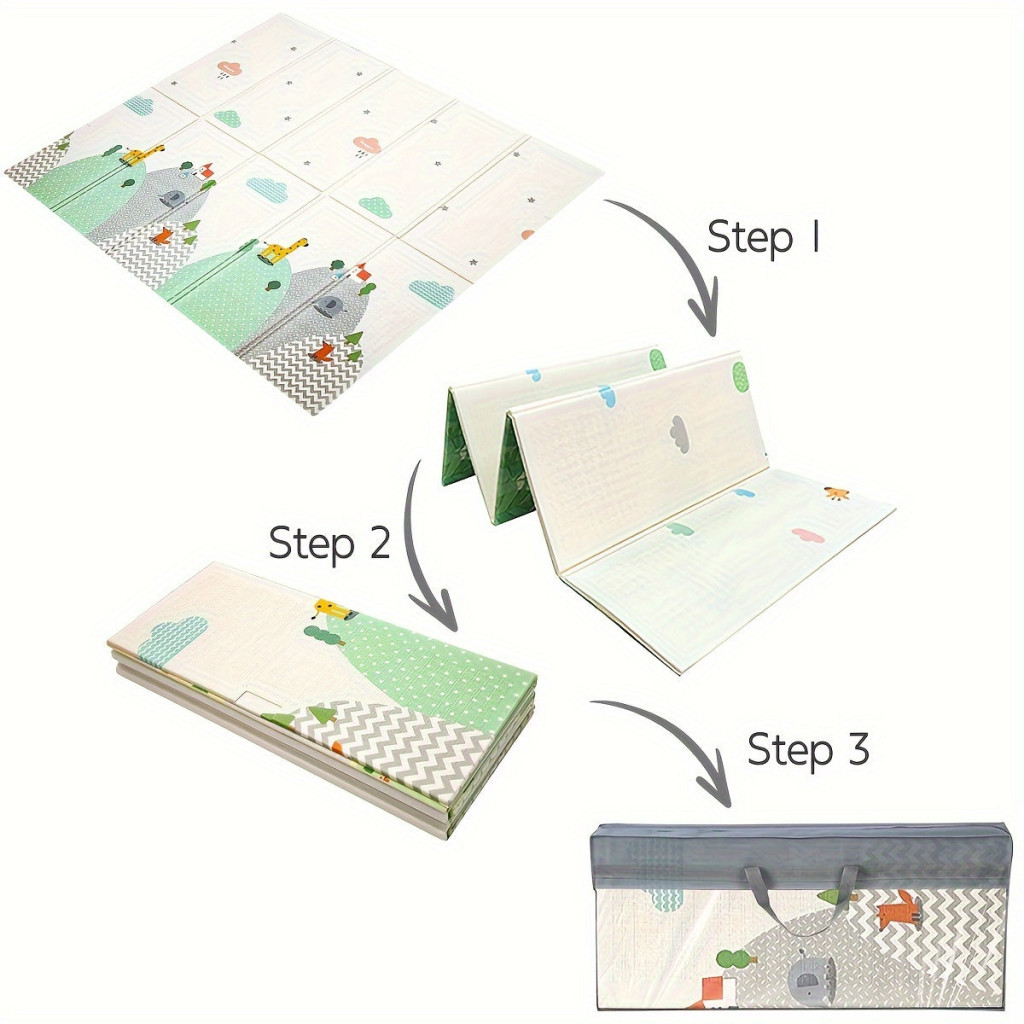 Step 1

Step 2

Step 3