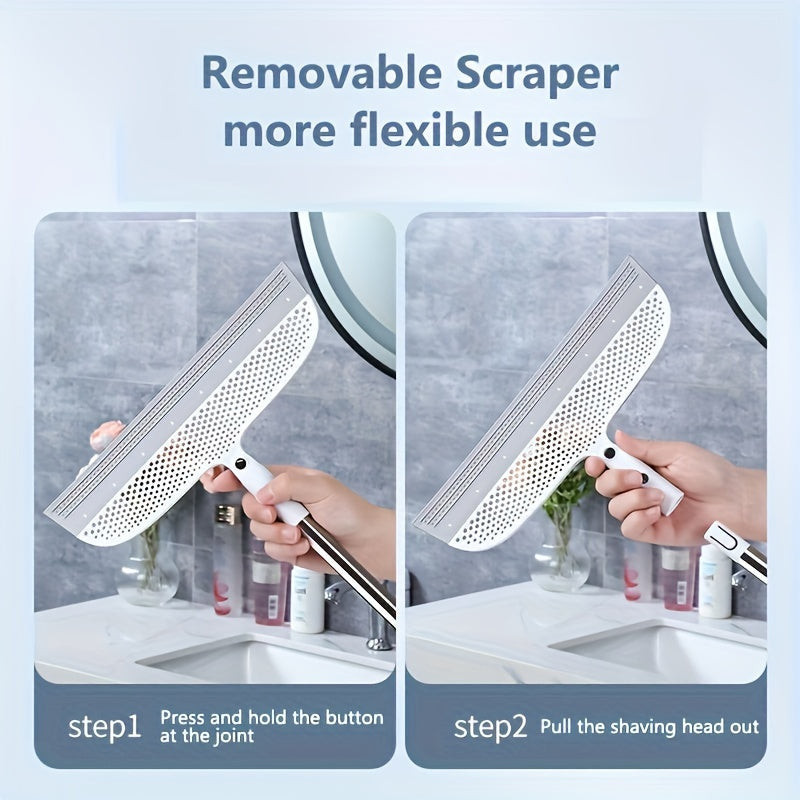 Removable Scraper
more flexible use

step1 Press and hold the button at the joint

step2 Pull the shaving head out