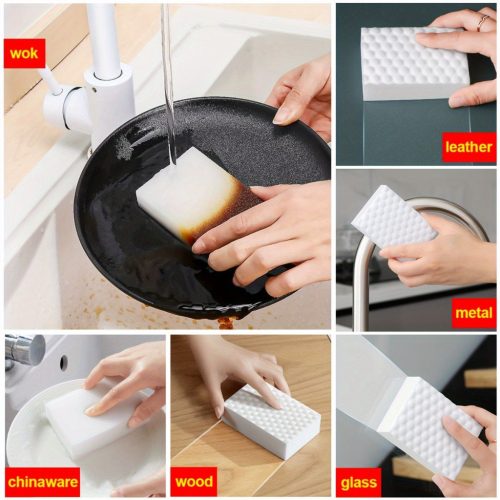 wok

leather

metal

chinaware

wood

glass