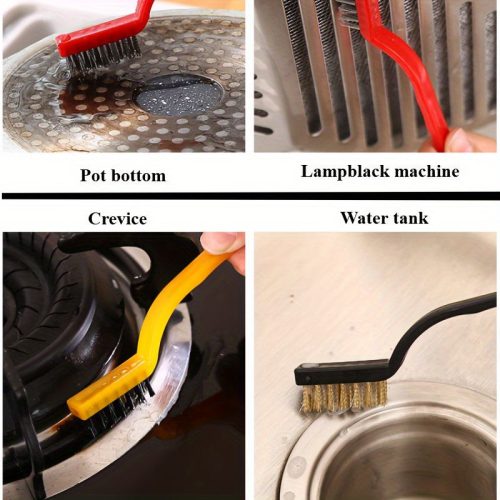 Pot bottom

Lampblack machine

Crevice

Water tank