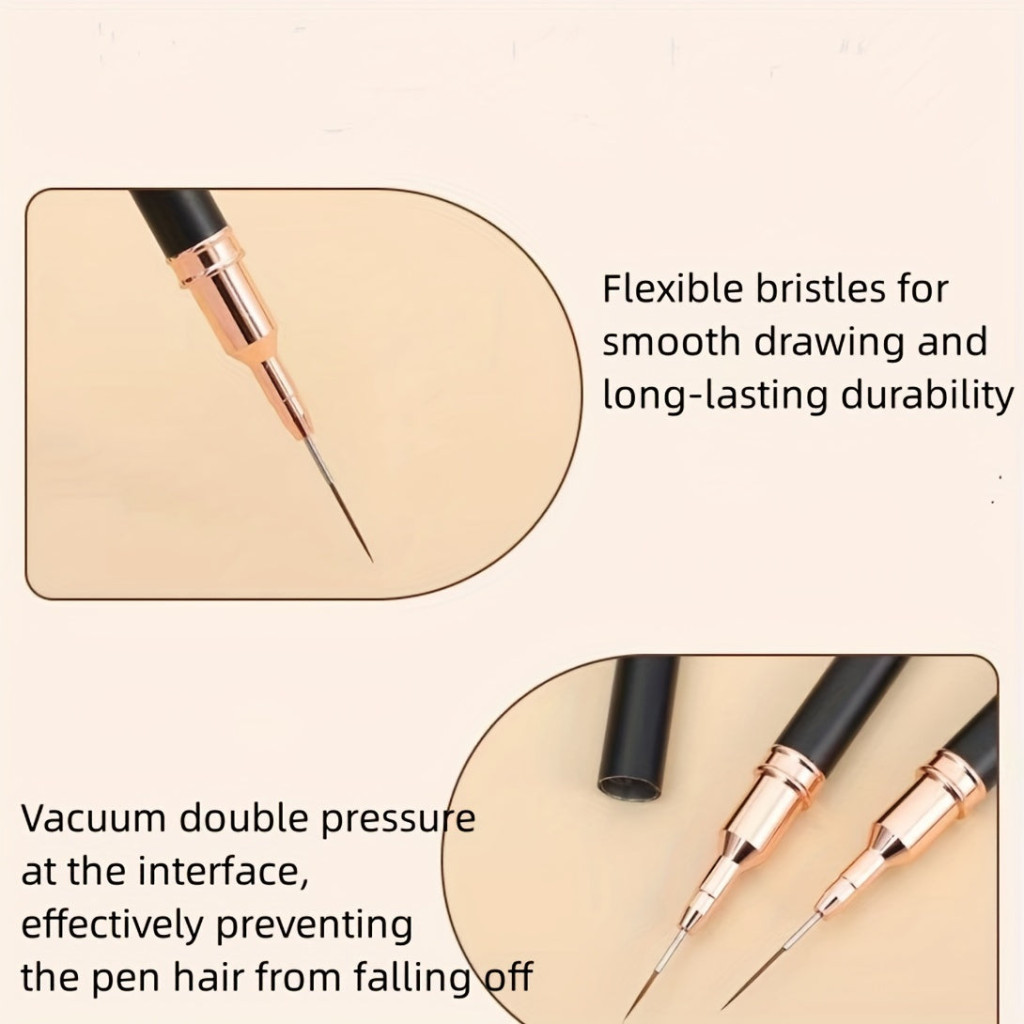 Flexible bristles for smooth drawing and long-lasting durability

Vacuum double pressure at the interface, effectively preventing the pen hair from falling off