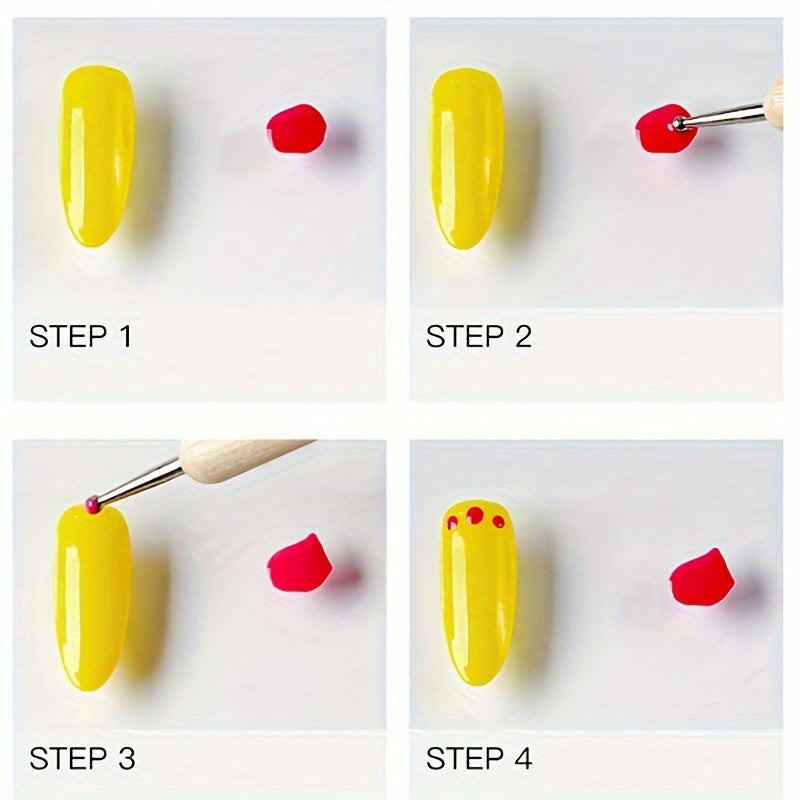 STEP 1

STEP 2

STEP 3

STEP 4