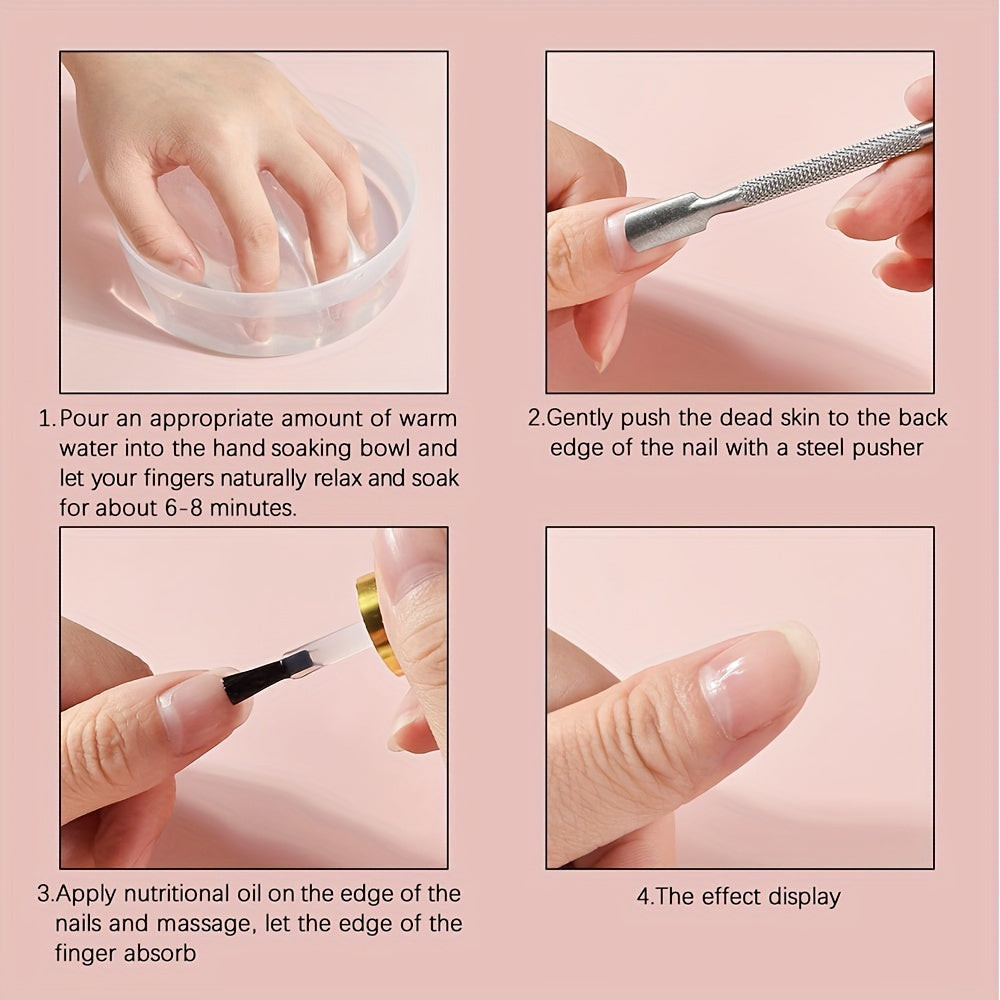 1.Pour an appropriate amount of warm water into the hand soaking bowl and let your fingers naturally relax and soak for about 6-8 minutes.

2.Gently push the dead skin to the back edge of the nail with a steel pusher

3.Apply nutritional oil on the edge of the nails and massage, let the edge of the finger absorb

4.The effect display