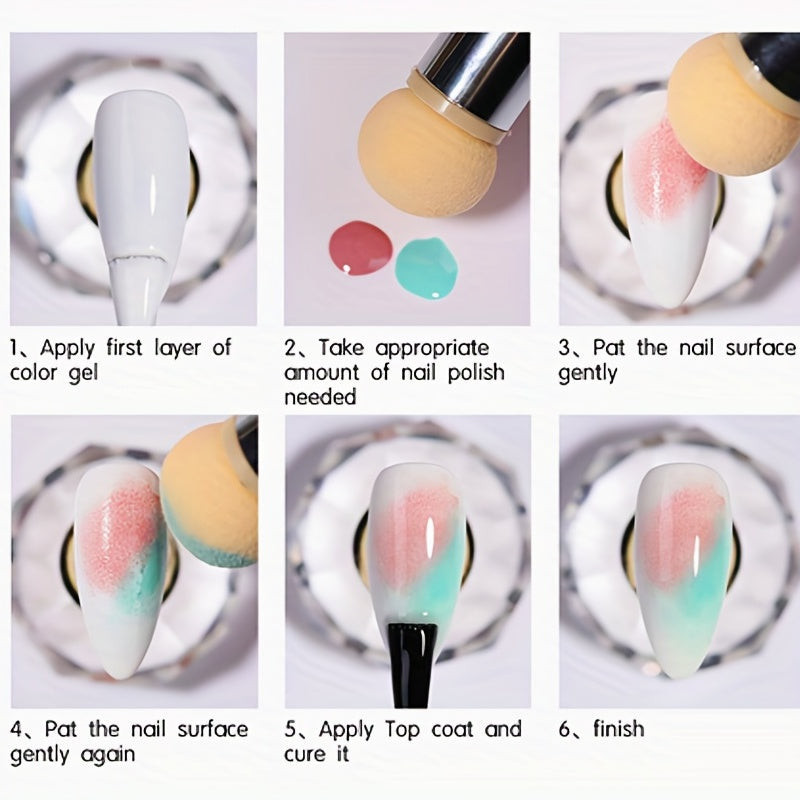 1、Apply first layer of color gel

2、Take appropriate amount of nail polish needed

3、Pat the nail surface gently

4、Pat the nail surface gently again

5、Apply Top coat and cure it

6、finish