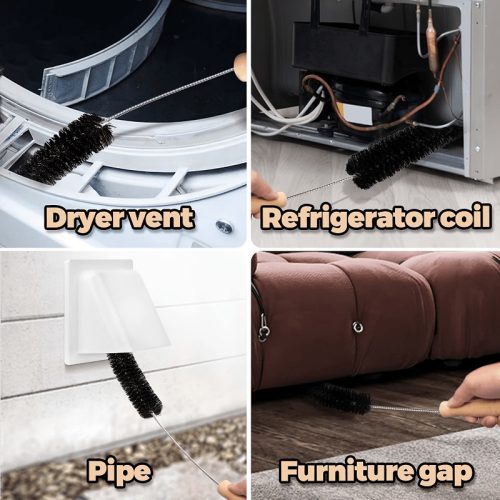 Dryer vent

Refrigerator coil

Pipe

Furniture gap