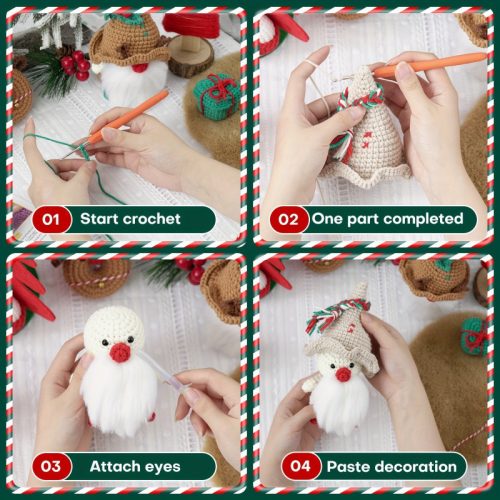 01 Start crochet

02 One part completed

03 Attach eyes

04 Paste decoration