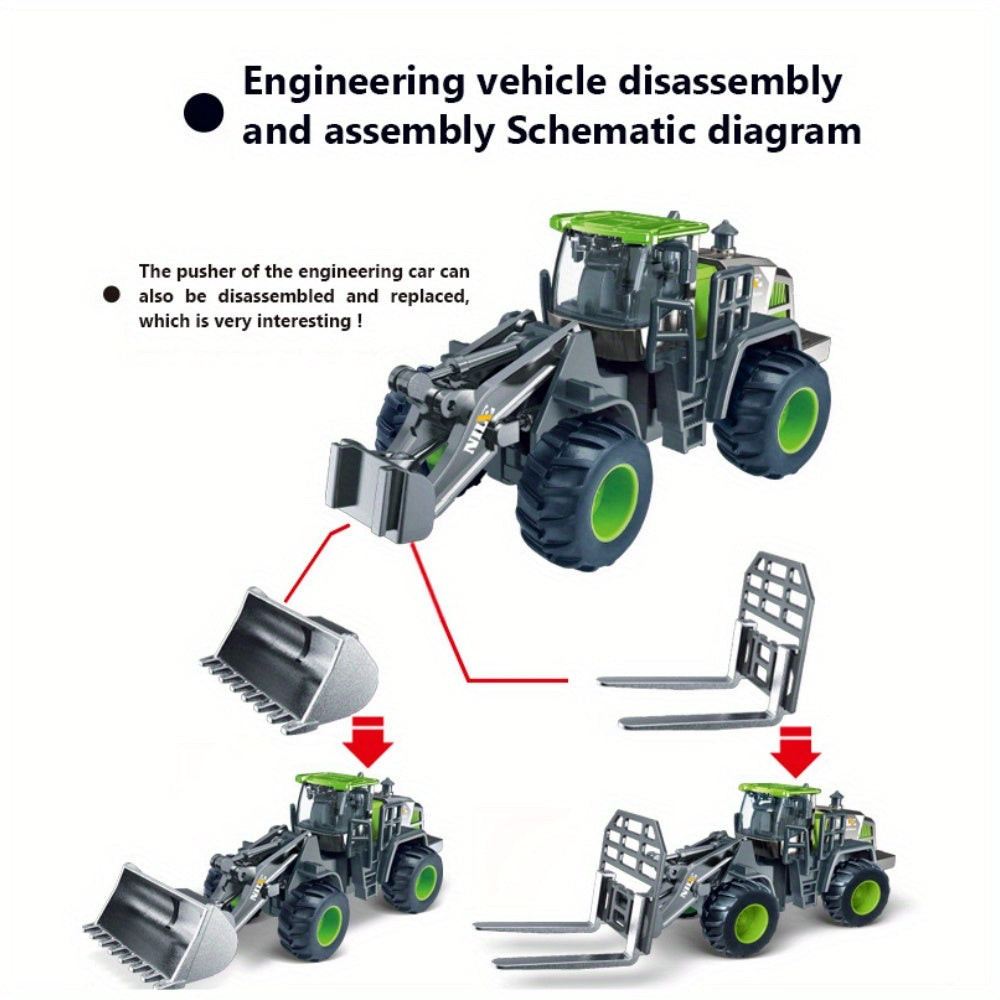 Engineering vehicle disassembly and assembly Schematic diagram

The pusher of the engineering car can also be disassembled and replaced, which is very interesting !