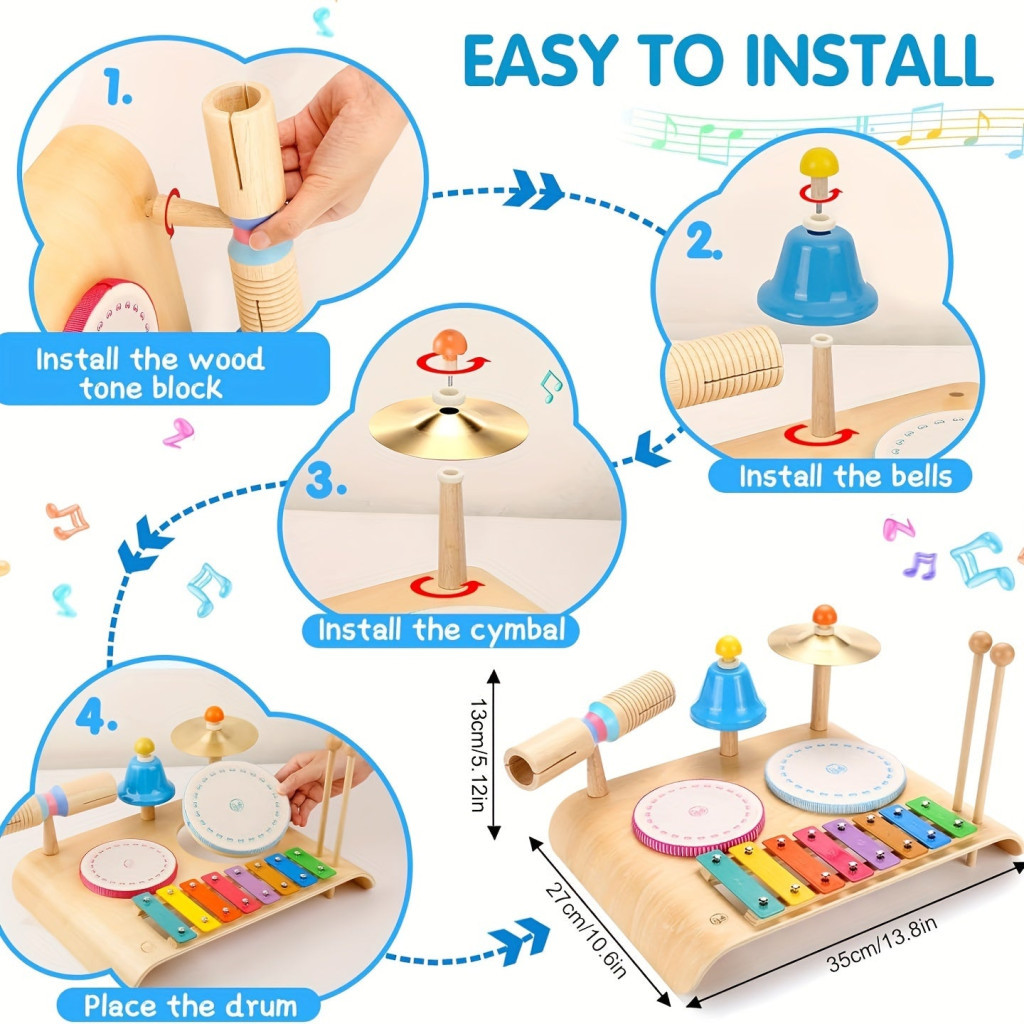 EASY TO INSTALL

1.

Install the wood tone block

2.

Install the bells

3.

Install the cymbal

4.

Place the drum

13cm/5.12in

27cm/10.6in

35cm/13.8in