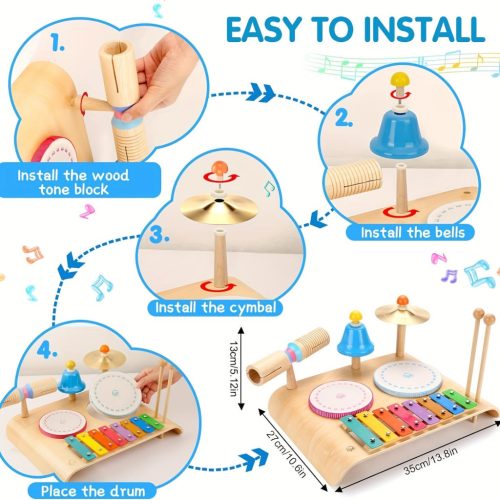 EASY TO INSTALL

1.

Install the wood tone block

2.

Install the bells

3.

Install the cymbal

4.

Place the drum

13cm/5.12in

27cm/10.6in

35cm/13.8in