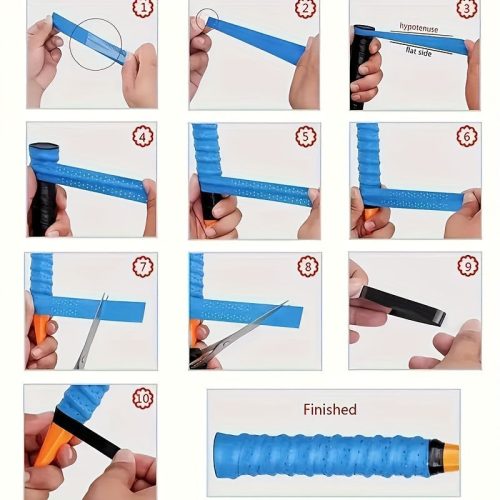 1

2

3
hypotenuse
flat side

4

5

6

7

8

9

10

Finished