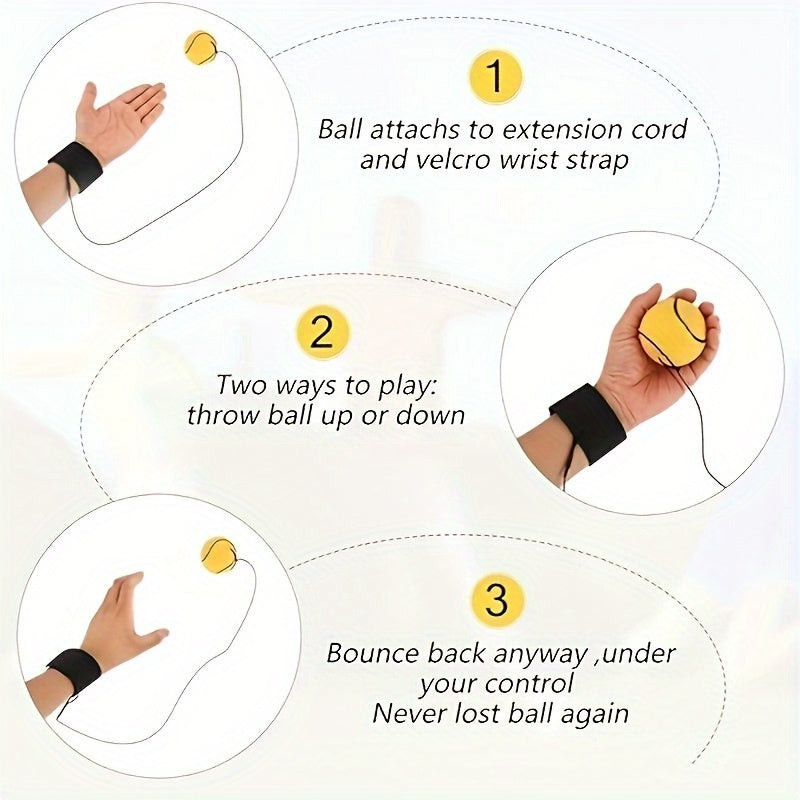 1

Ball attachs to extension cord and velcro wrist strap

2

Two ways to play: throw ball up or down

3

Bounce back anyway ,under your control
Never lost ball again