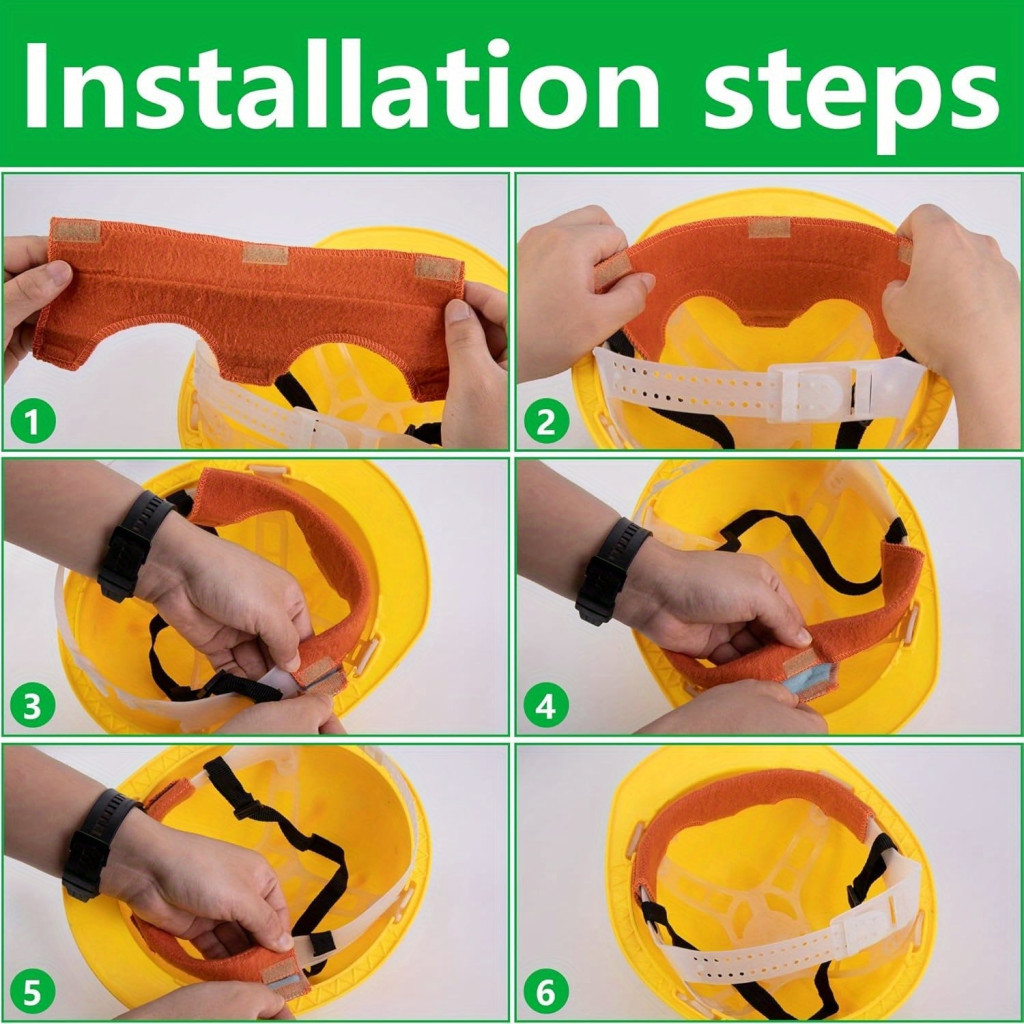 Installation steps

1

2

3

4

5

6