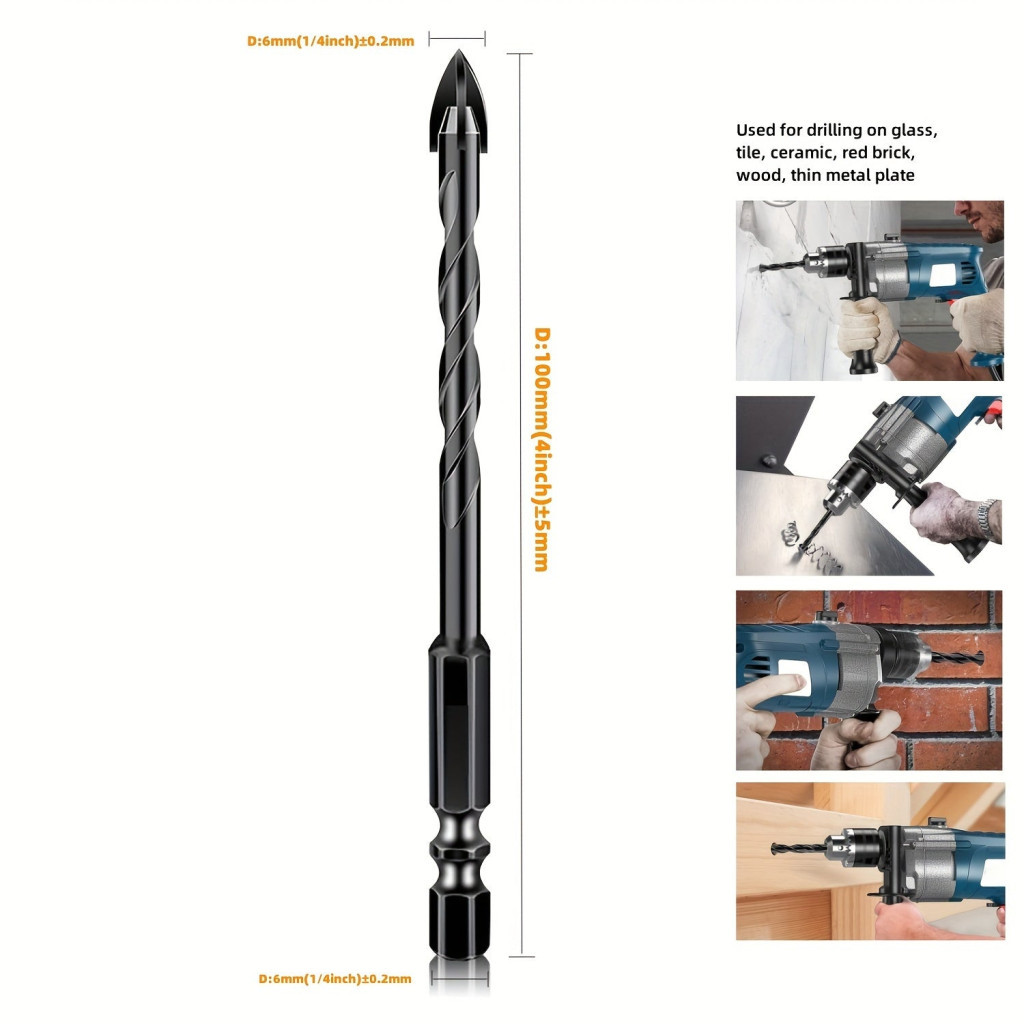 D:6mm(1/4inch)±0.2mm

D:100mm(4inch)±5mm

D:6mm(1/4inch)±0.2mm

Used for drilling on glass, tile, ceramic, red brick, wood, thin metal plate