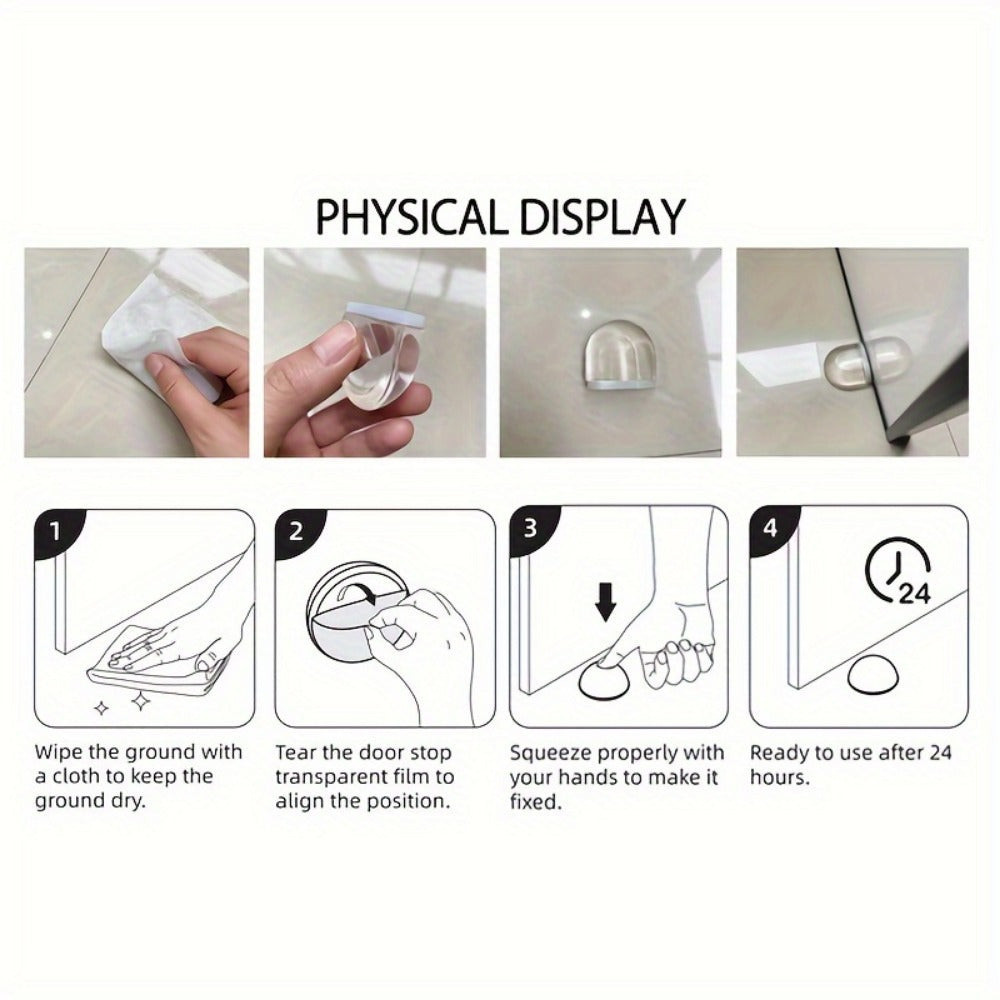 PHYSICAL DISPLAY

1

Wipe the ground with a cloth to keep the ground dry.

2

Tear the door stop transparent film to align the position.

3

Squeeze properly with your hands to make it fixed.

4

24

Ready to use after 24 hours.