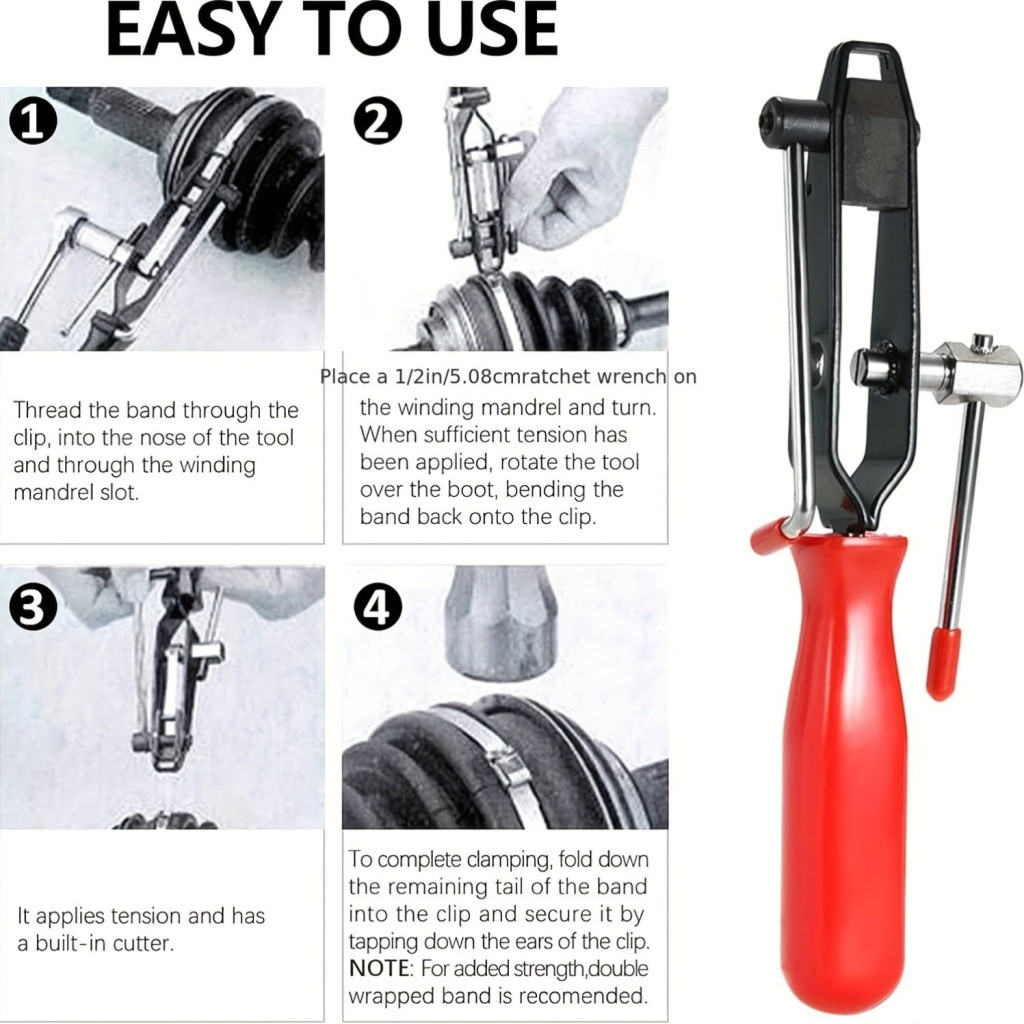 EASY TO USE

1

Thread the band through the clip, into the nose of the tool and through the winding mandrel slot.

2

Place a 1/2in/5.08cmratchet wrench on the winding mandrel and turn. When sufficient tension has been applied, rotate the tool over the boot, bending the band back onto the clip.

3

It applies tension and has a built-in cutter.

4

To complete clamping, fold down the remaining tail of the band into the clip and secure it by tapping down the ears of the clip. NOTE: For added strength,double wrapped band is recomended.