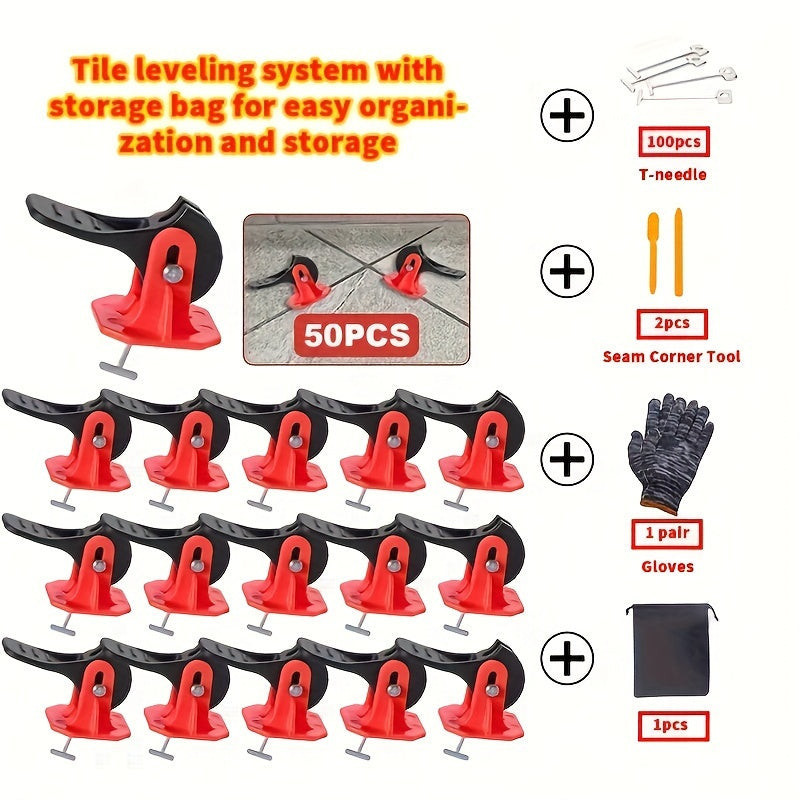 Tile leveling system with storage bag for easy organization and storage

50PCS

+

100pcs

T-needle

+

2pcs

Seam Corner Tool

+

1 pair

Gloves

+

1pcs