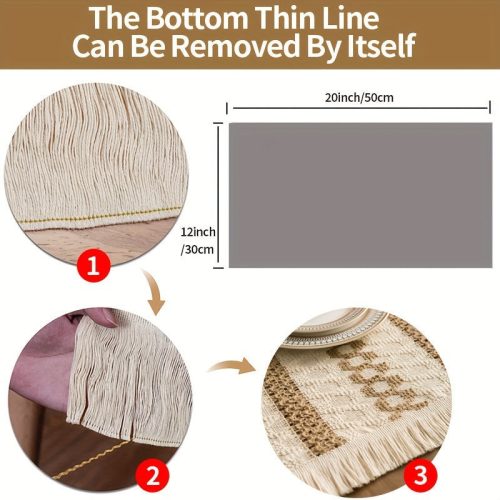 The Bottom Thin Line
Can Be Removed By Itself

20inch/50cm

12inch
/30cm

1

2

3