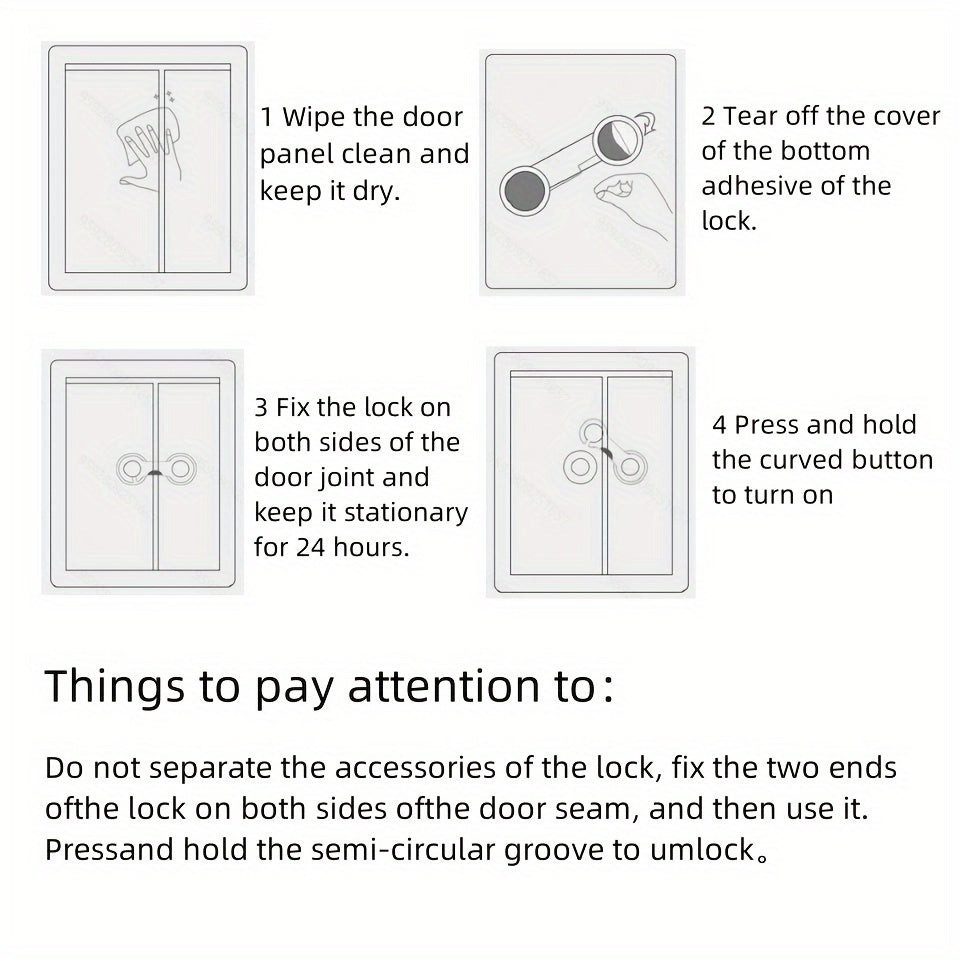 1 Wipe the door panel clean and keep it dry.

2 Tear off the cover of the bottom adhesive of the lock.

3 Fix the lock on both sides of the door joint and keep it stationary for 24 hours.

4 Press and hold the curved button to turn on

Things to pay attention to:

Do not separate the accessories of the lock, fix the two ends ofthe lock on both sides ofthe door seam, and then use it. Pressand hold the semi-circular groove to umlock。