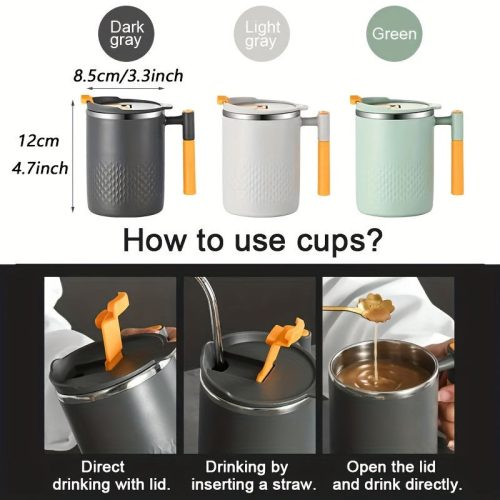 Dark gray

Light gray

Green

8.5cm/3.3inch

12cm
4.7inch

How to use cups?

Direct drinking with lid.

Drinking by inserting a straw.

Open the lid and drink directly.