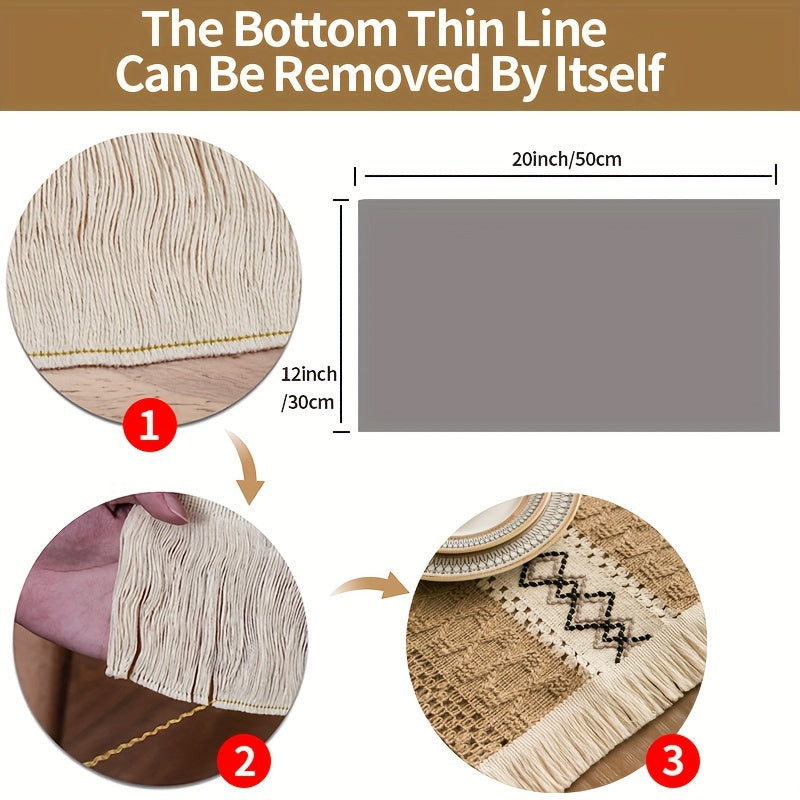 The Bottom Thin Line Can Be Removed By Itself

20inch/50cm

12inch /30cm

1

2

3