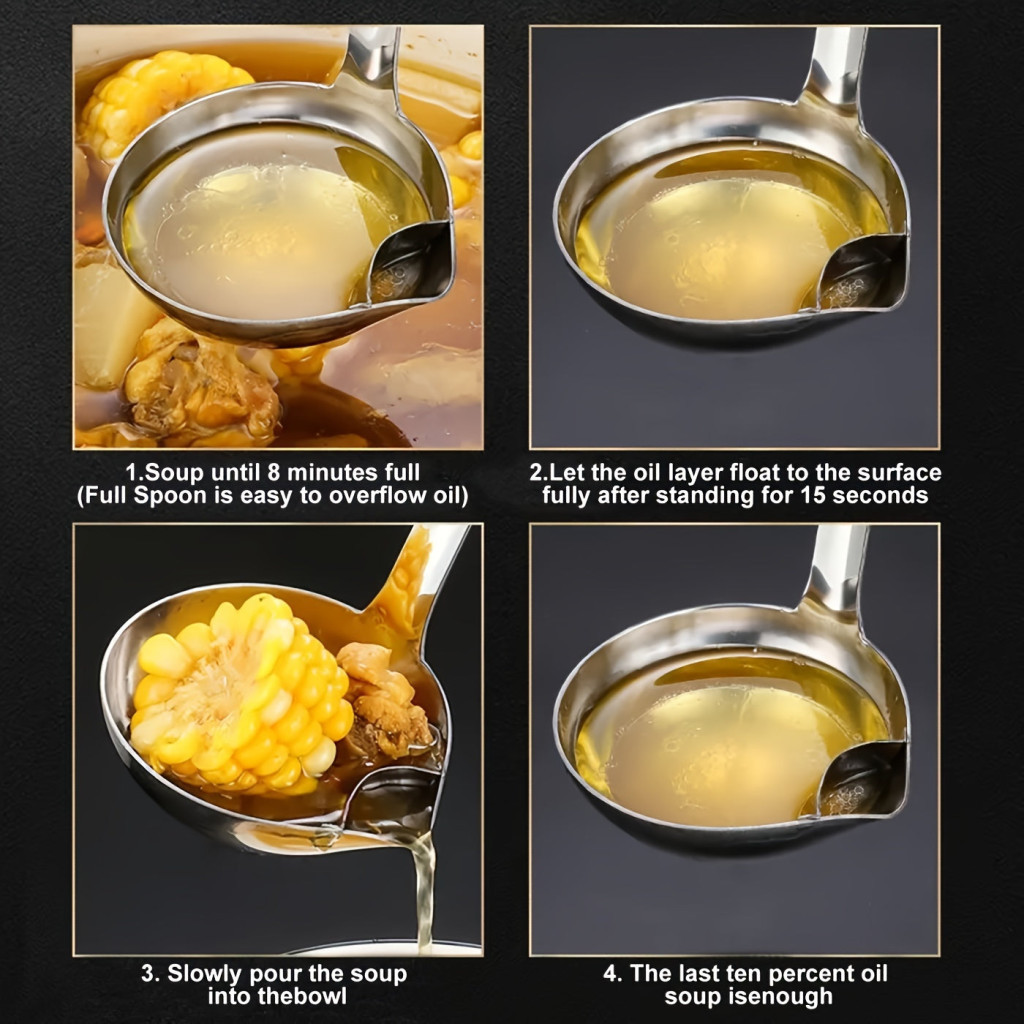 1.Soup until 8 minutes full
(Full Spoon is easy to overflow oil)

2.Let the oil layer float to the surface fully after standing for 15 seconds

3. Slowly pour the soup into thebowl

4. The last ten percent oil soup isenough