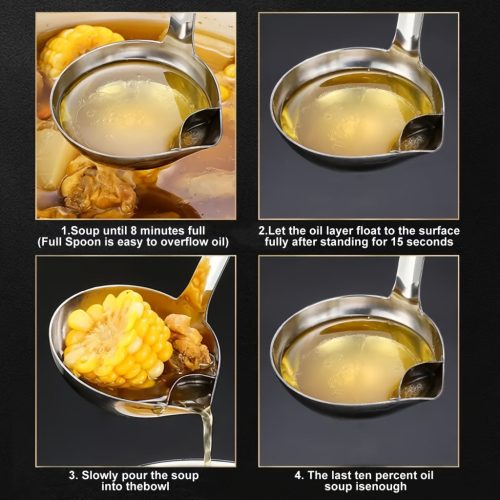 1.Soup until 8 minutes full
(Full Spoon is easy to overflow oil)

2.Let the oil layer float to the surface fully after standing for 15 seconds

3. Slowly pour the soup into thebowl

4. The last ten percent oil soup isenough