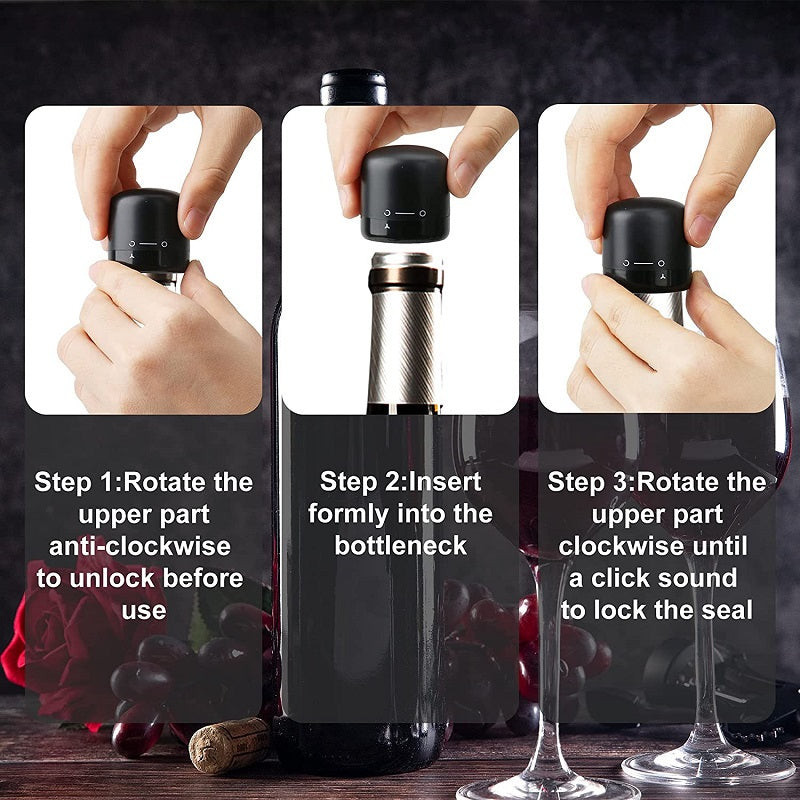 Step 1:Rotate the upper part anti-clockwise to unlock before use

Step 2:Insert formly into the bottleneck

Step 3:Rotate the upper part clockwise until a click sound to lock the seal