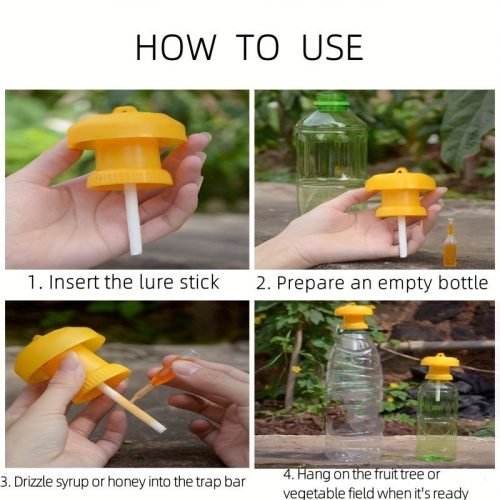 HOW TO USE

1. Insert the lure stick

2. Prepare an empty bottle

3. Drizzle syrup or honey into the trap bar

4. Hang on the fruit tree or vegetable field when it's ready