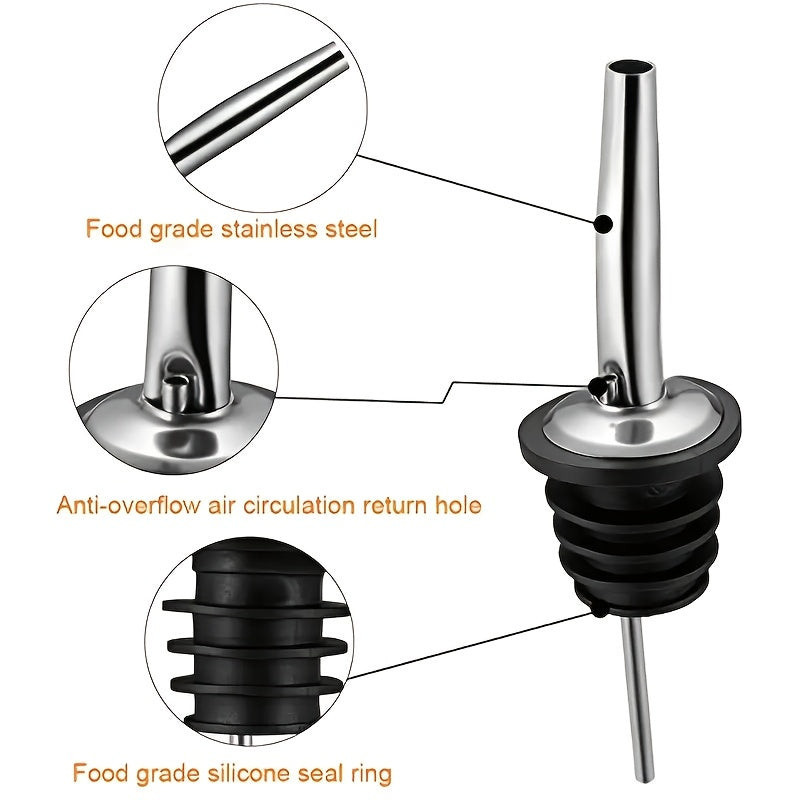 Food grade stainless steel

Anti-overflow air circulation return hole

Food grade silicone seal ring