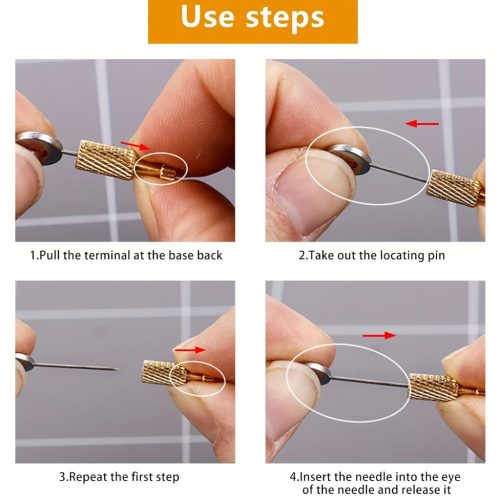 Use steps

1.Pull the terminal at the base back

2.Take out the locating pin

3.Repeat the first step

4.Insert the needle into the eye of the needle and release it