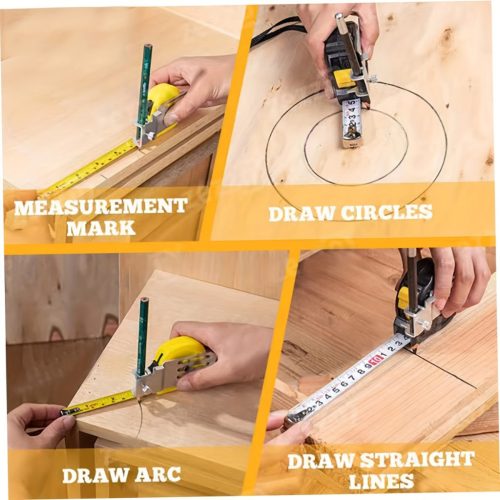 MEASUREMENT MARK

DRAW CIRCLES

DRAW ARC

DRAW STRAIGHT LINES