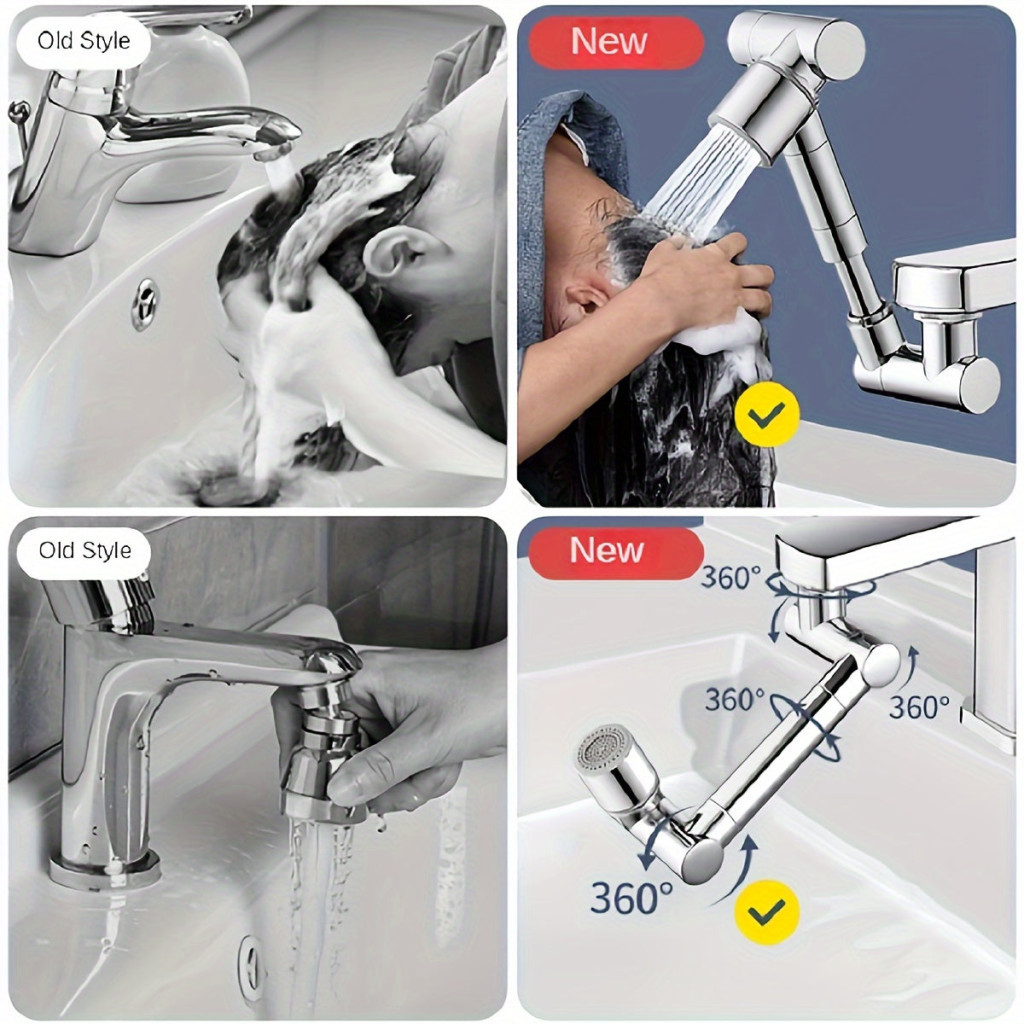 Old Style

New

Old Style

New

360°

360°

360°

360°