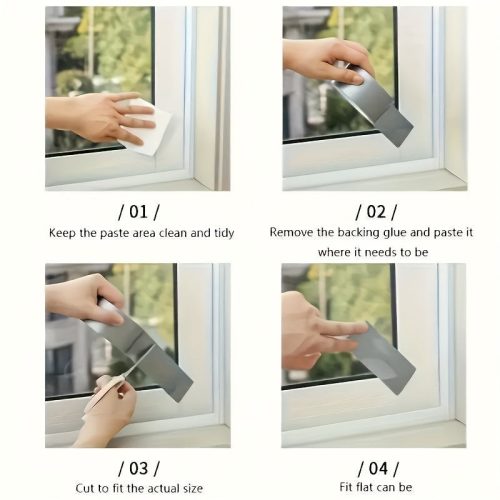 / 01 /
Keep the paste area clean and tidy

/ 02 /
Remove the backing glue and paste it where it needs to be

/ 03 /
Cut to fit the actual size

/ 04 /
Fit flat can be