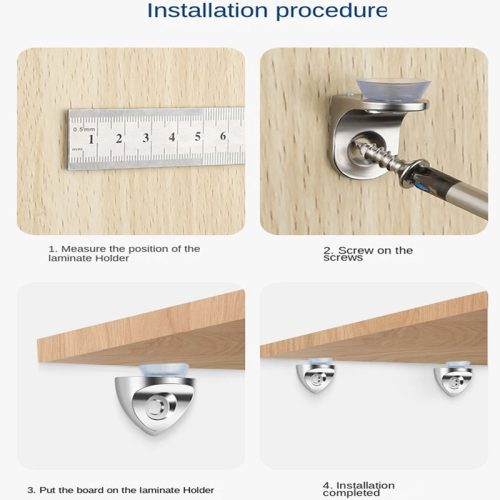 Installation procedure

0.5mm
1 2 3 4 5 6

1. Measure the position of the laminate Holder

2. Screw on the screws

3. Put the board on the laminate Holder

4. Installation completed