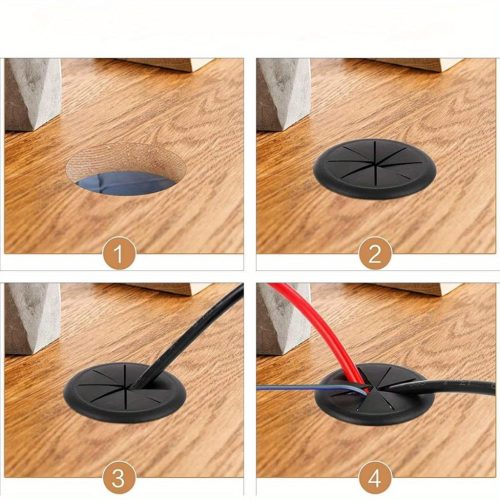 1

2

3

4