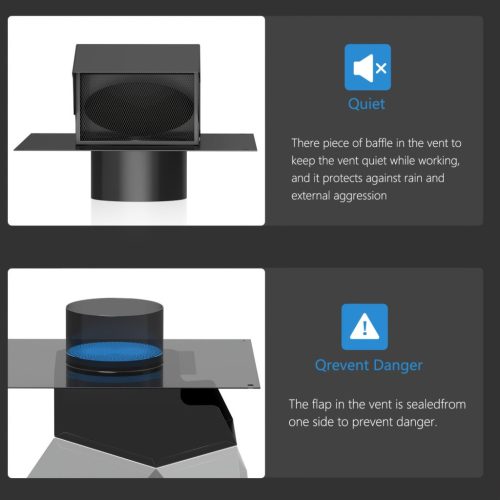 Quiet

There piece of baffle in the vent to keep the vent quiet while working, and it protects against rain and external aggression

Qrevent Danger

The flap in the vent is sealedfrom one side to prevent danger.