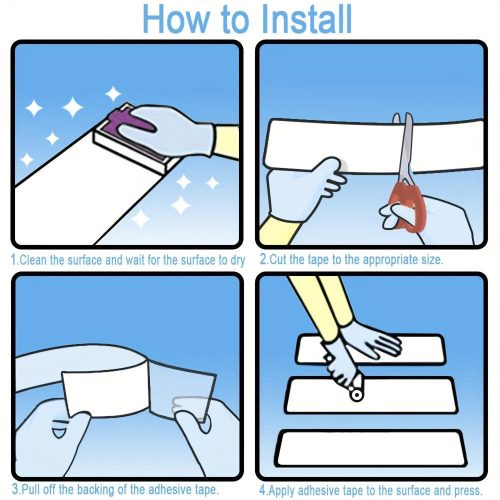 How to Install

1.Clean the surface and wait for the surface to dry

2.Cut the tape to the appropriate size.

3.Pull off the backing of the adhesive tape.

4.Apply adhesive tape to the surface and press.