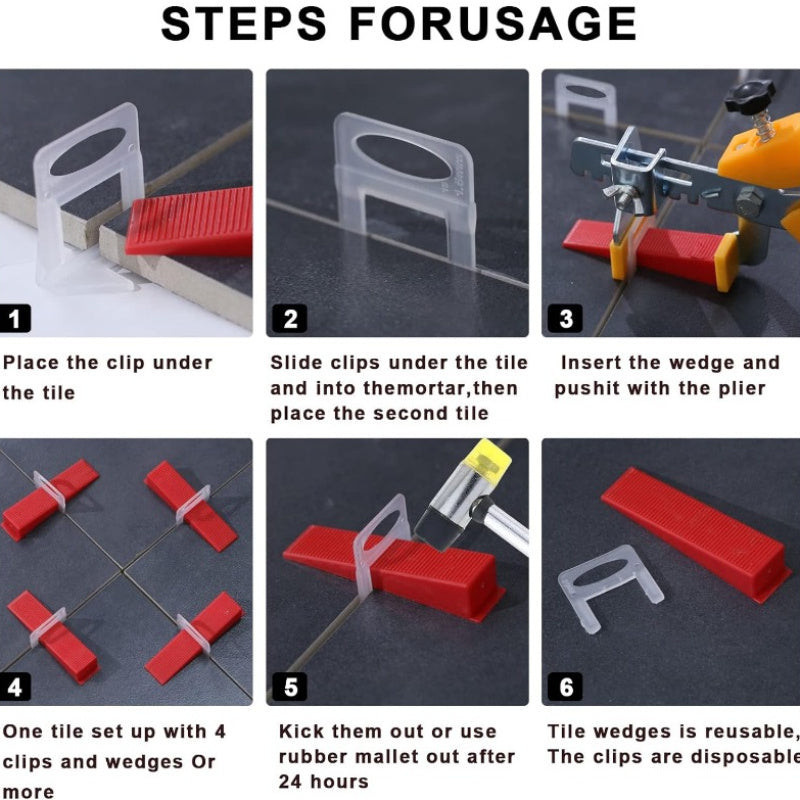 STEPS FORUSAGE

1

Place the clip under the tile

2

Slide clips under the tile and into themortar,then place the second tile

3

Insert the wedge and pushit with the plier

4

One tile set up with 4 clips and wedges Or more

5

Kick them out or use rubber mallet out after 24 hours

6

Tile wedges is reusable, The clips are disposable