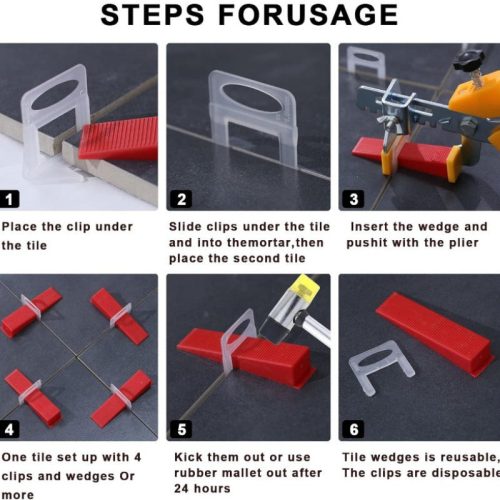 STEPS FORUSAGE

1

Place the clip under the tile

2

Slide clips under the tile and into themortar,then place the second tile

3

Insert the wedge and pushit with the plier

4

One tile set up with 4 clips and wedges Or more

5

Kick them out or use rubber mallet out after 24 hours

6

Tile wedges is reusable, The clips are disposable