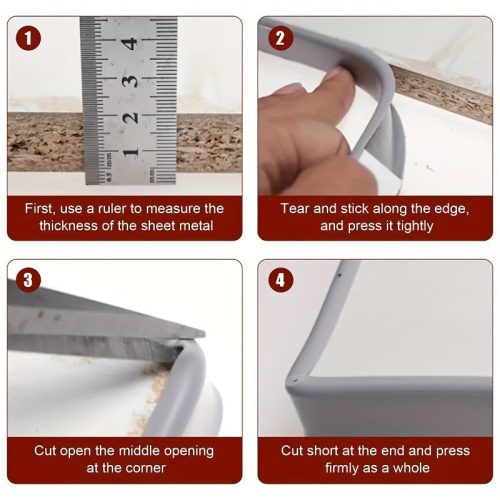 1

4
3
2
1
0.5 mm
mm

First, use a ruler to measure the thickness of the sheet metal

2

Tear and stick along the edge, and press it tightly

3

Cut open the middle opening at the corner

4

Cut short at the end and press firmly as a whole