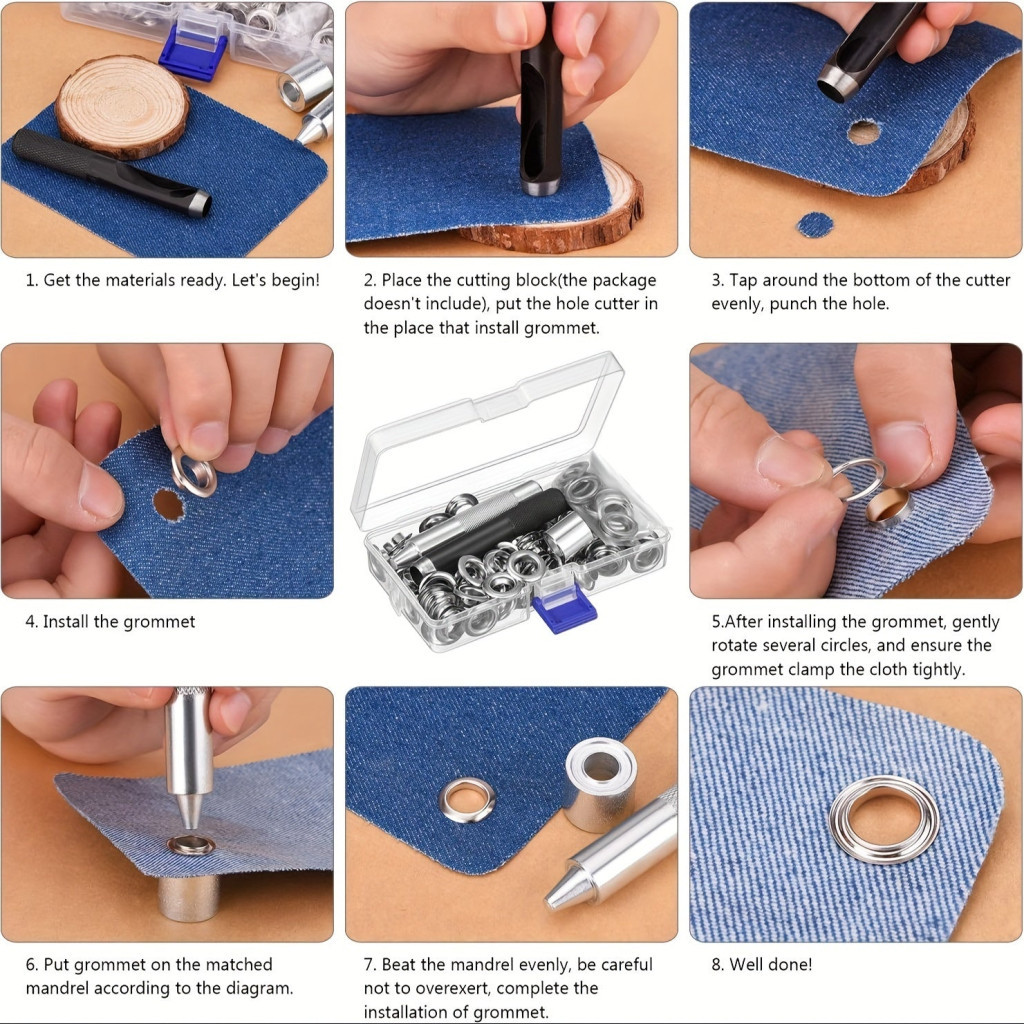 1. Get the materials ready. Let's begin!

2. Place the cutting block(the package doesn't include), put the hole cutter in the place that install grommet.

3. Tap around the bottom of the cutter evenly, punch the hole.

4. Install the grommet

5.After installing the grommet, gently rotate several circles, and ensure the grommet clamp the cloth tightly.

6. Put grommet on the matched mandrel according to the diagram.

7. Beat the mandrel evenly, be careful not to overexert, complete the installation of grommet.

8. Well done!