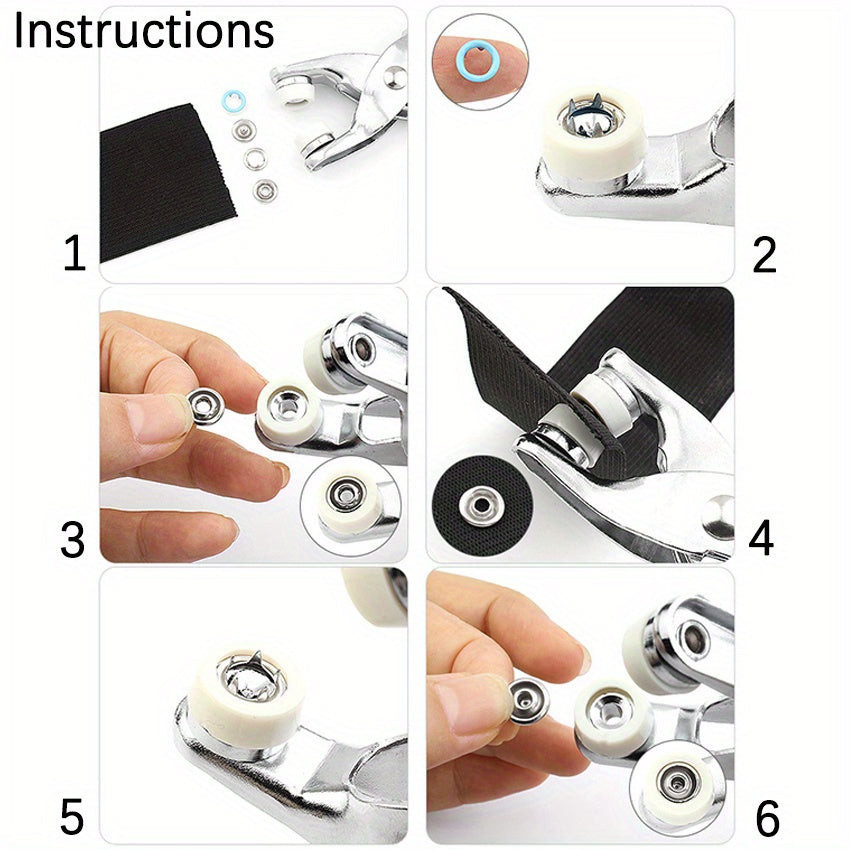 Instructions

1

2

3

4

5

6