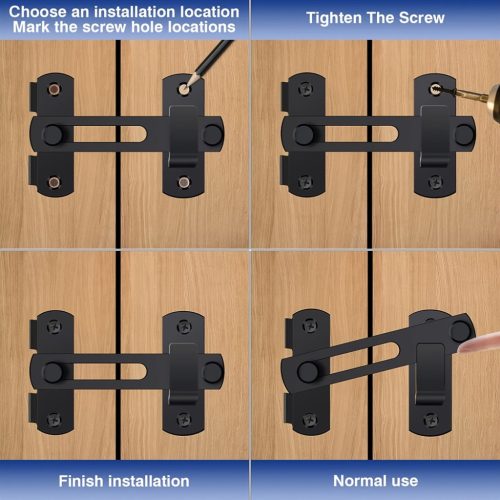 Choose an installation location
Mark the screw hole locations

Tighten The Screw

Finish installation

Normal use