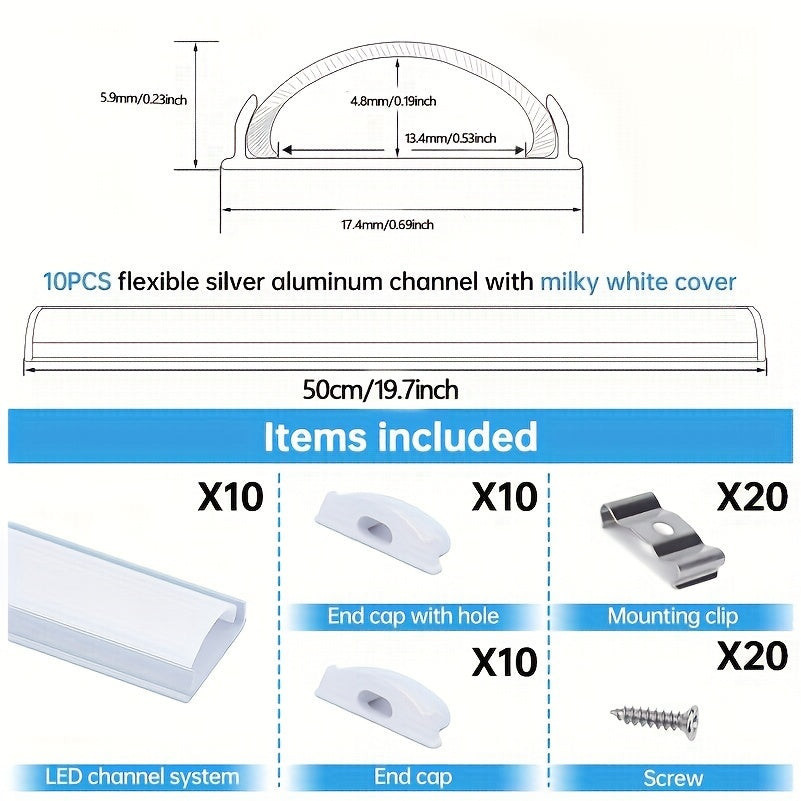 5.9mm/0.23inch

4.8mm/0.19inch

13.4mm/0.53inch

17.4mm/0.69inch

10PCS flexible silver aluminum channel with milky white cover

50cm/19.7inch

Items included

X10

LED channel system

X10

End cap with hole

X10

End cap

X20

Mounting clip

X20

Screw