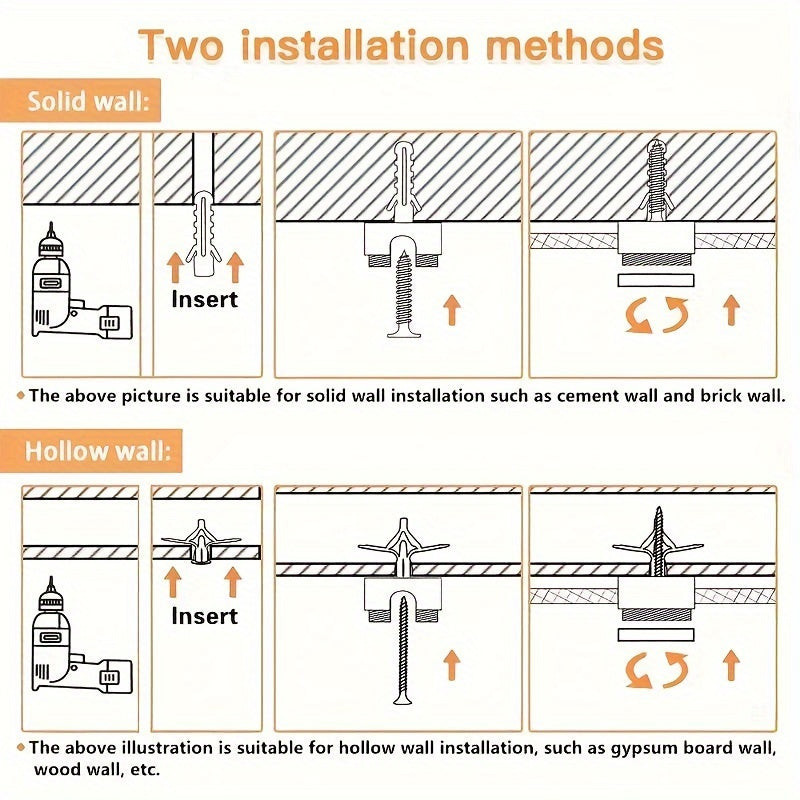 Two installation methods

Solid wall:

Insert

• The above picture is suitable for solid wall installation such as cement wall and brick wall.

Hollow wall:

Insert

• The above illustration is suitable for hollow wall installation, such as gypsum board wall, wood wall, etc.