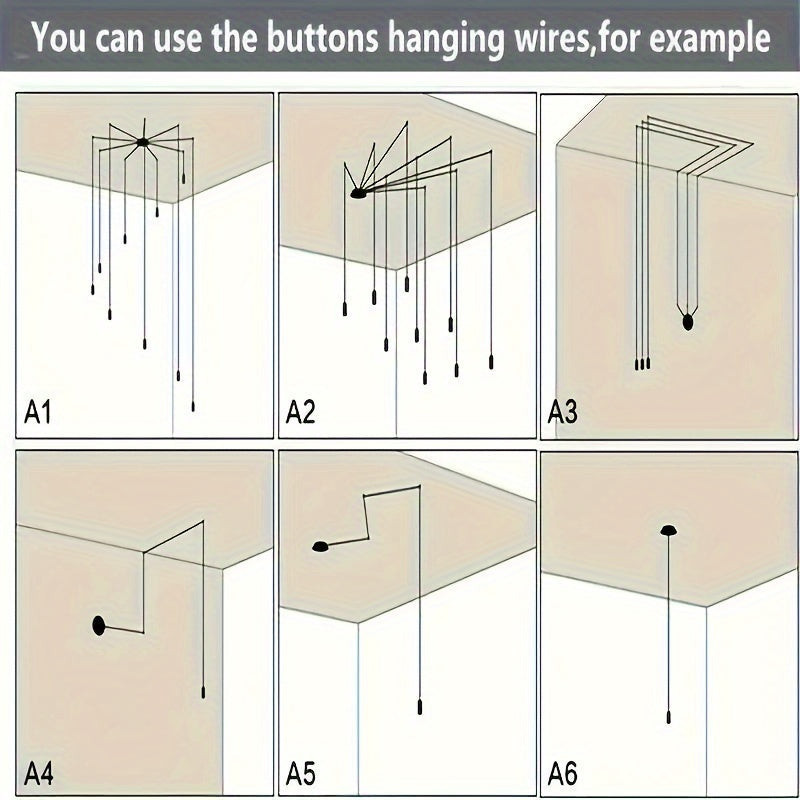 You can use the buttons hanging wires,for example

A1

A2

A3

A4

A5

A6